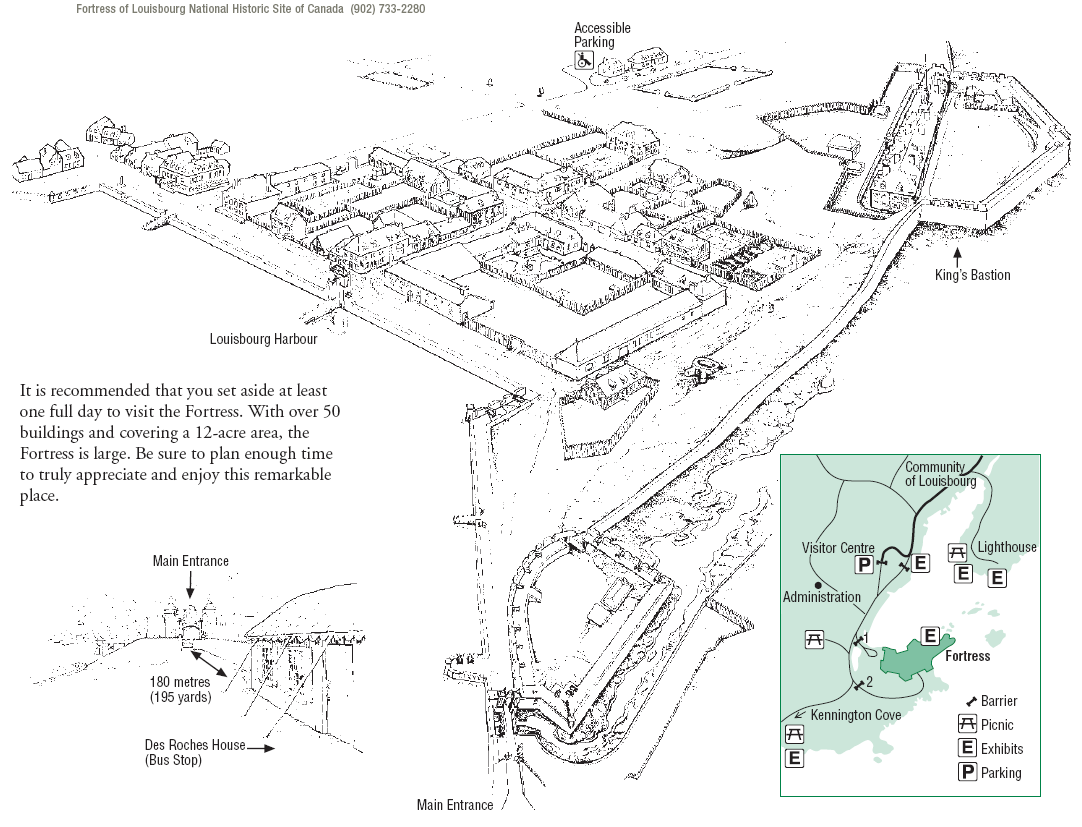 Fortress of Louisbourg National Historic Site of Canada (902) 733-2280

Accessible Parking

King's Bastion

Louisbourg Harbour

It is recommended that you set aside at least one full day to visit the Fortress. With over 50 buildings and covering a 12-acre area, the Fortress is large. Be sure to plan enough time to truly appreciate and enjoy this remarkable place.

Main Entrance

180 metres (195 yards)

Des Roches House (Bus Stop)

Main Entrance

Community of Louisbourg

Visitor Centre

P

E

Lighthouse

E

E

Administration

1

E

Fortress

2

Kennington Cove

E

Barrier

Picnic

E Exhibits

P Parking